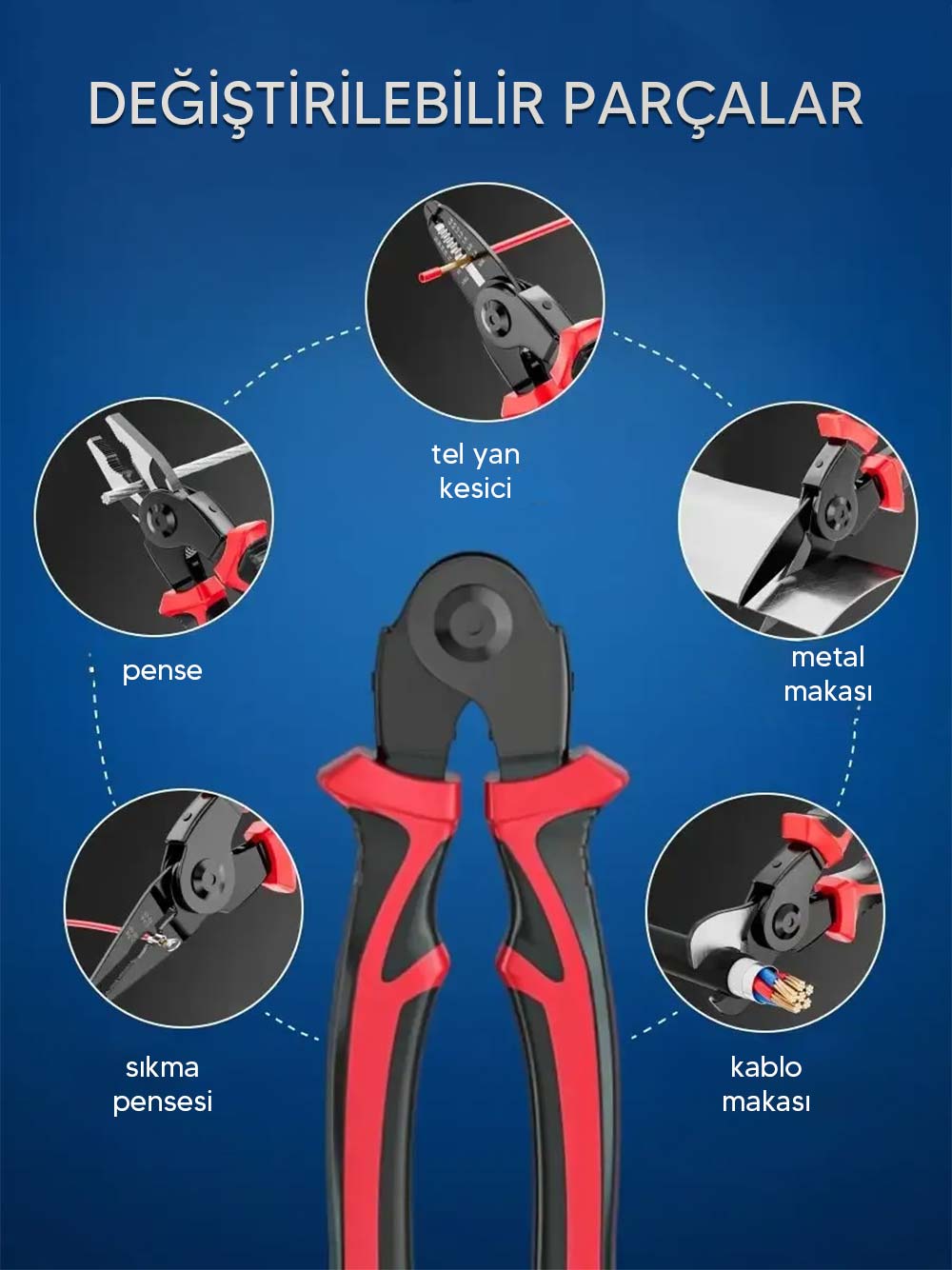 DEĞİŞTİRİLEBİLİR PARÇALAR

tel yan kesici

pense

metal makası

sıkma pensesi

kablo makası